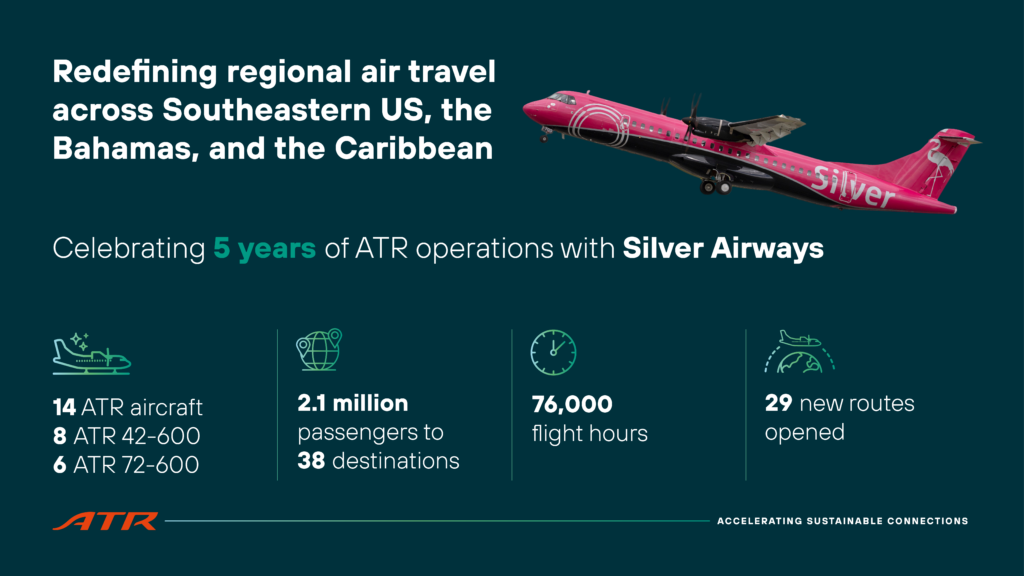 Redefining regional air travel across Southeastern US, the Bahamas, and the Caribbean

Silver

Celebrating 5 years of ATR operations with Silver Airways

14 ATR aircraft
8 ATR 42-600
6 ATR 72-600

2.1 million passengers to 38 destinations

76,000 flight hours

29 new routes opened

ATR

ACCELERATING SUSTAINABLE CONNECTIONS