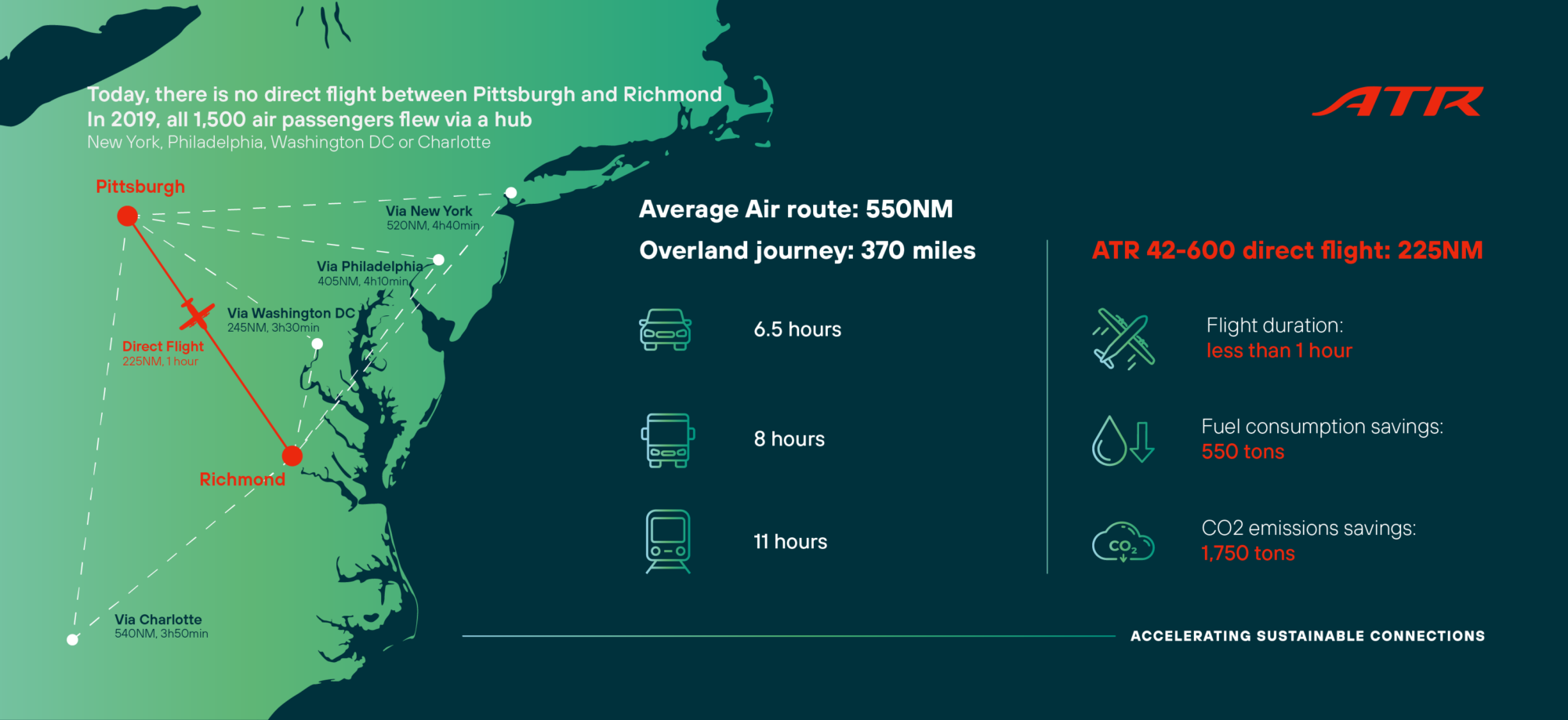 Today, there is no direct flight between Pittsburgh and Richmond
In 2019, all 1,500 air passengers flew via a hub
New York, Philadelphia, Washington DC or Charlotte

ATR

Pittsburgh

Via New York
520NM, 4h40min

Via Philadelphia
405NM, 4h10min

Via Washington DC
245NM, 3h30min

Direct Flight
225NM, 1 hour

Richmond

Via Charlotte
540NM, 3h50min

Average Air route: 550NM

Overland journey: 370 miles

6.5 hours

8 hours

11 hours

ATR 42-600 direct flight: 225NM

Flight duration:
less than 1 hour

Fuel consumption savings:
550 tons

$CO_2$

CO2 emissions savings:
1,750 tons

ACCELERATING SUSTAINABLE CONNECTIONS